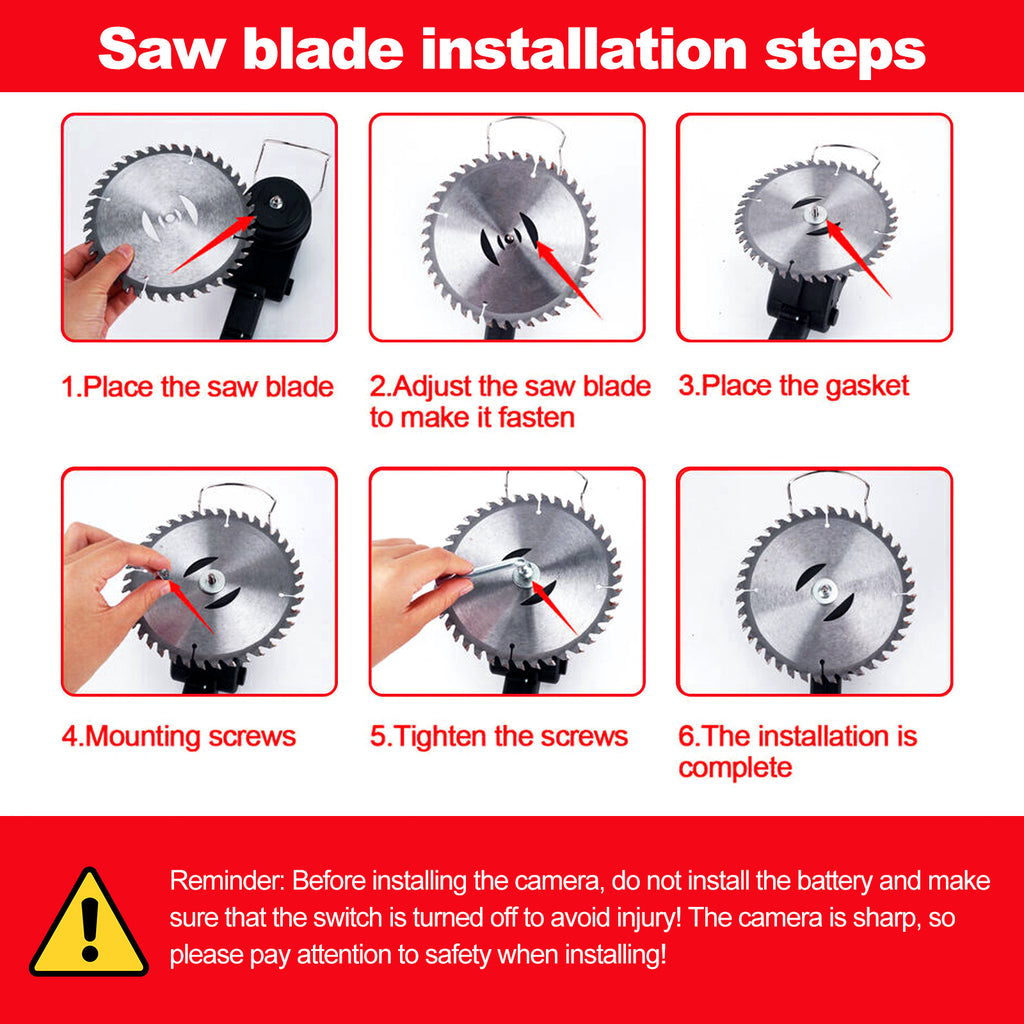 Saw blade installation steps

1.Place the saw blade

2.Adjust the saw blade to make it fasten

3.Place the gasket

4.Mounting screws

5.Tighten the screws

6.The installation is complete

Reminder: Before installing the camera, do not install the battery and make sure that the switch is turned off to avoid injury! The camera is sharp, so please pay attention to safety when installing!